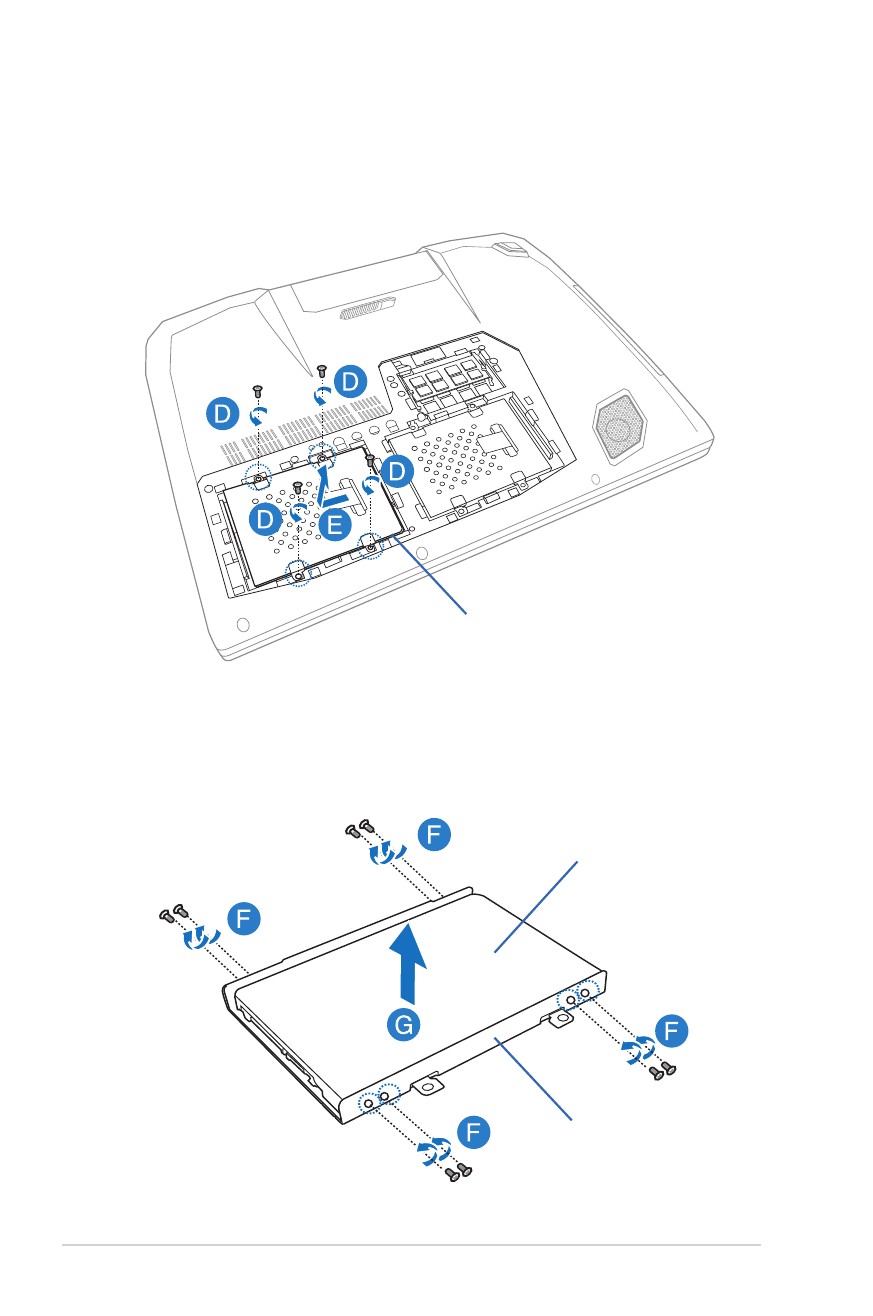 D

D

D

D

E

F

F

G

F

F